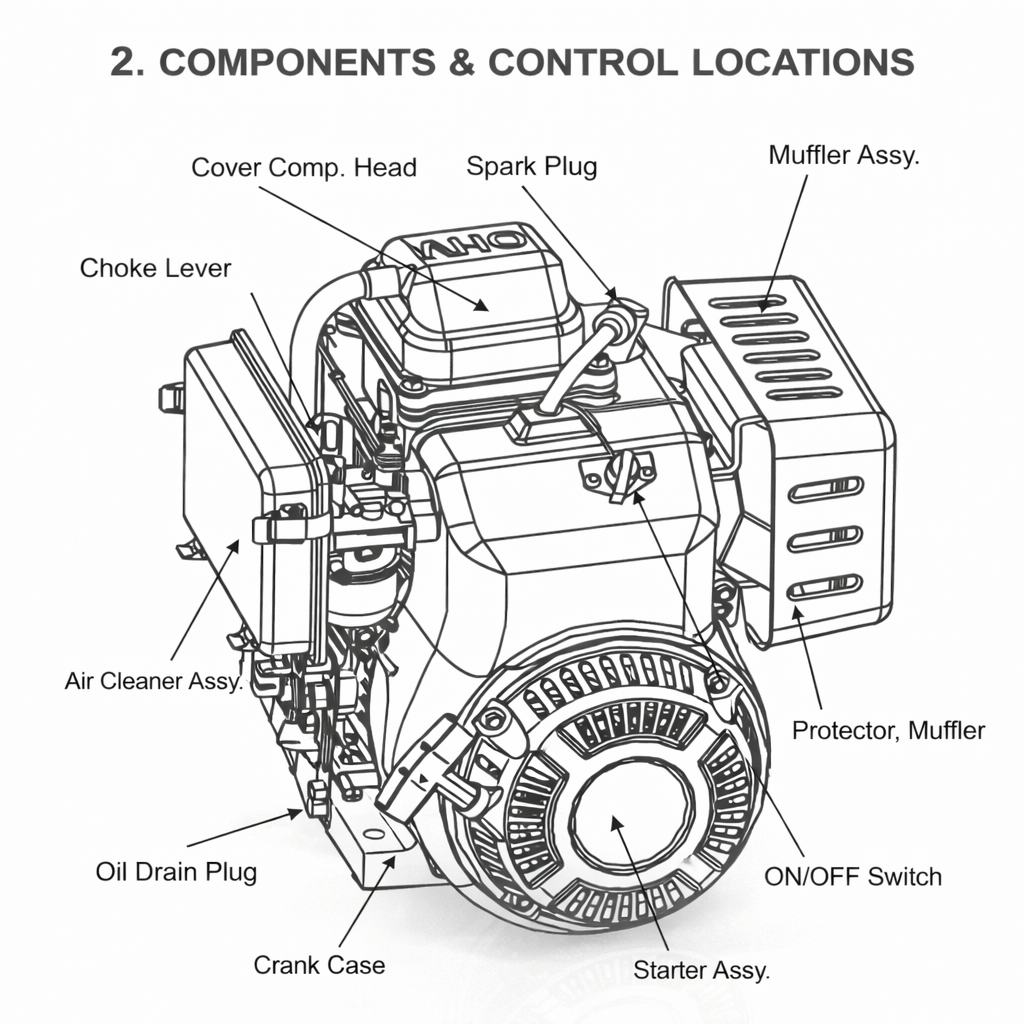 2. COMPONENTS & CONTROL LOCATIONS

Cover Comp. Head

Spark Plug

Muffler Assy.

Choke Lever

OHV

Air Cleaner Assy.

Protector, Muffler

Oil Drain Plug

ON/OFF Switch

Crank Case

Starter Assy.